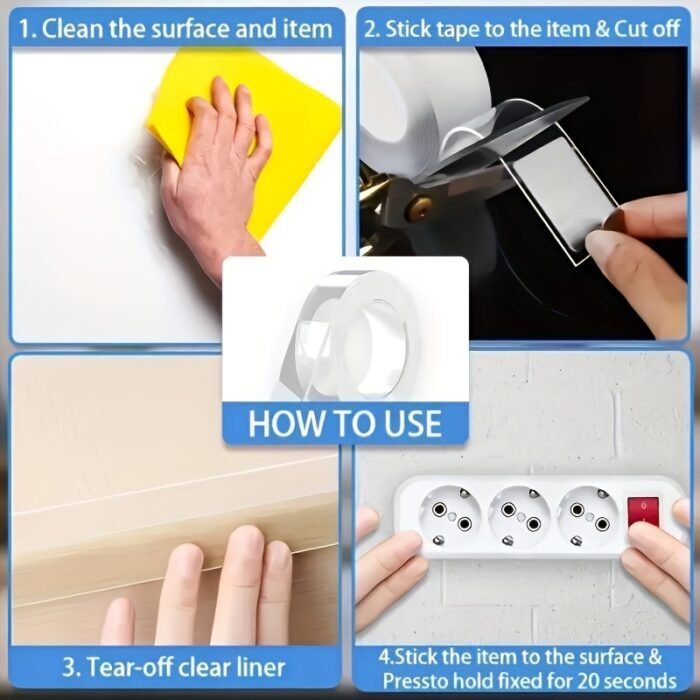 1. Clean the surface and item

2. Stick tape to the item & Cut off

HOW TO USE

3. Tear-off clear liner

4.Stick the item to the surface & Pressto hold fixed for 20 seconds