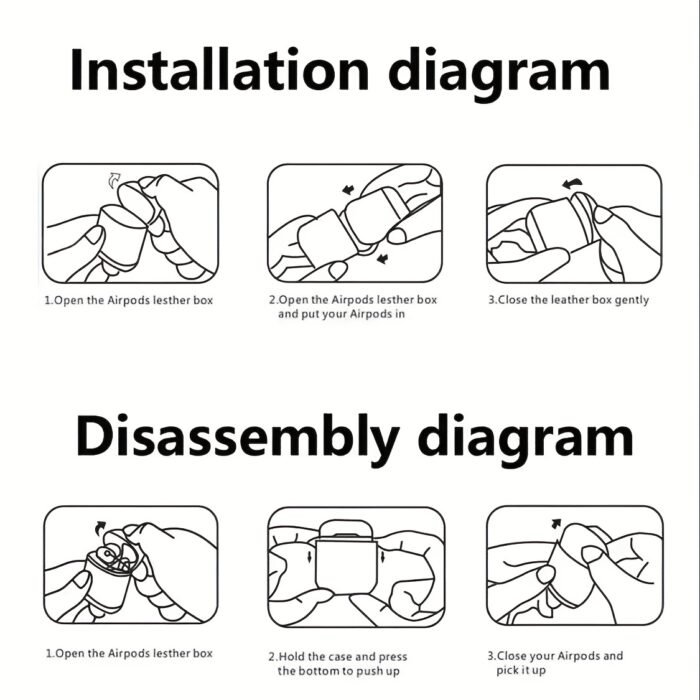 Installation diagram

1.Open the Airpods lesther box

2.Open the Airpods lesther box and put your Airpods in

3.Close the leather box gently

Disassembly diagram

1.Open the Airpods lesther box

2.Hold the case and press the bottom to push up

3.Close your Airpods and pick it up