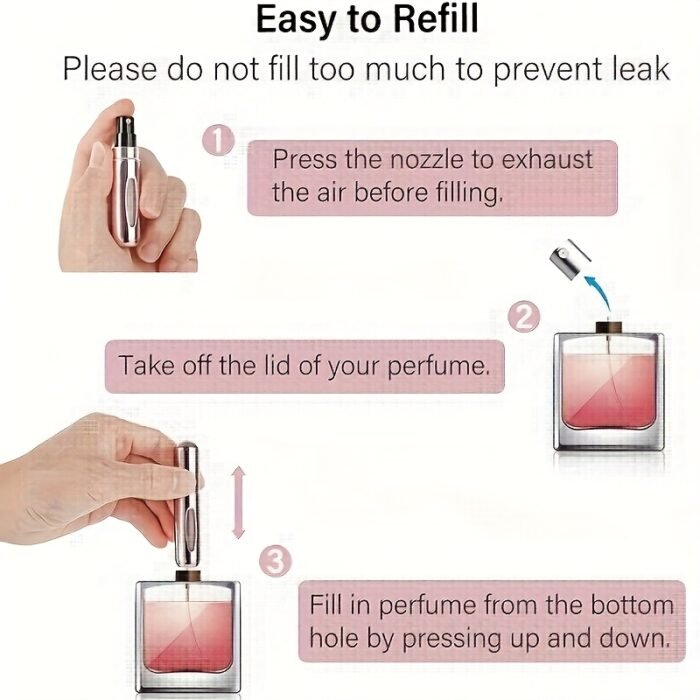 Easy to Refill

Please do not fill too much to prevent leak

1

Press the nozzle to exhaust the air before filling.

2

Take off the lid of your perfume.

3

Fill in perfume from the bottom hole by pressing up and down.